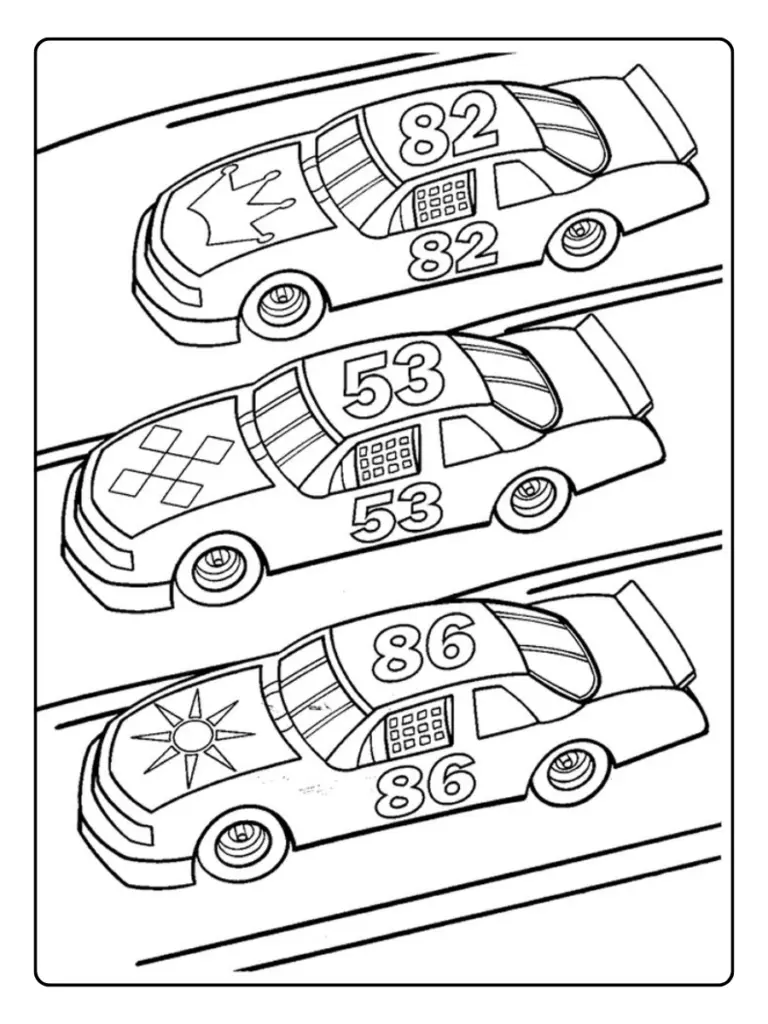 82
82
53
53
86
86